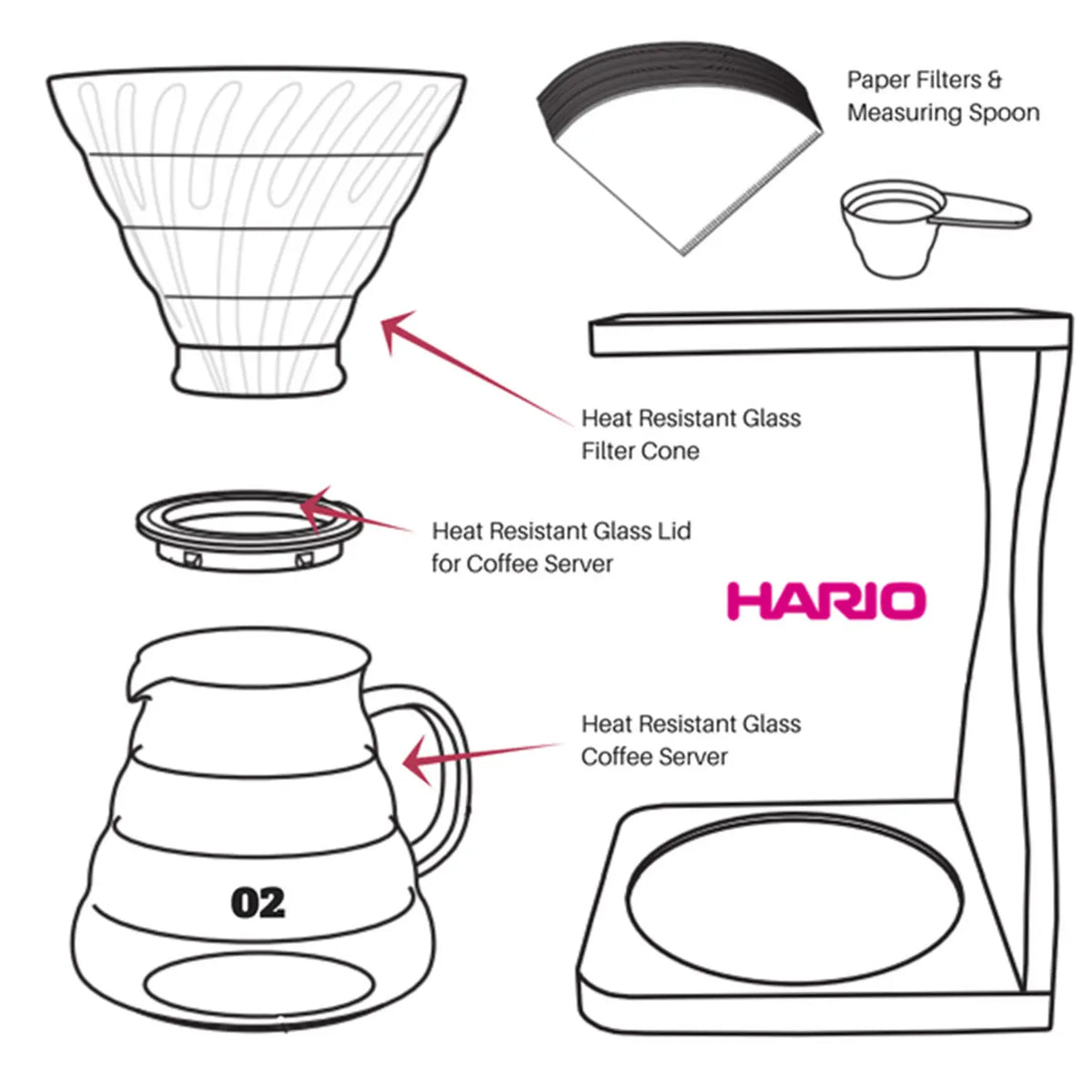 Paper Filters & Measuring Spoon

Heat Resistant Glass Filter Cone

Heat Resistant Glass Lid for Coffee Server

HARIO

Heat Resistant Glass Coffee Server

02