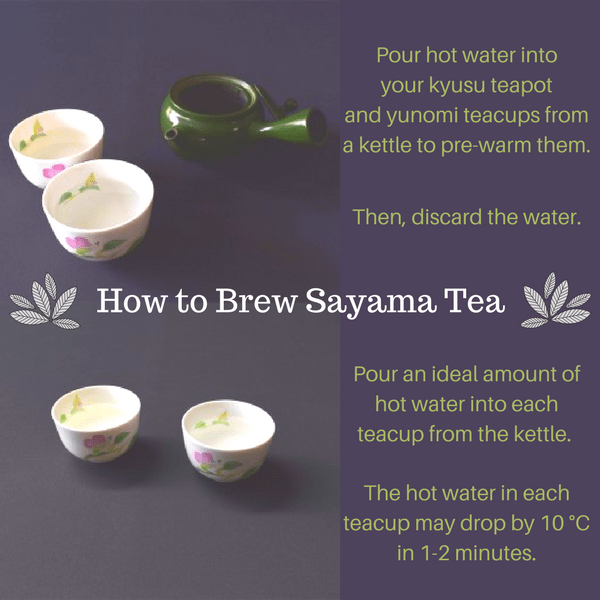 Pour hot water into your kyusu teapot and yunomi teacups from a kettle to pre-warm them.

Then, discard the water.

How to Brew Sayama Tea

Pour an ideal amount of hot water into each teacup from the kettle.

The hot water in each teacup may drop by 10 °C in 1-2 minutes.