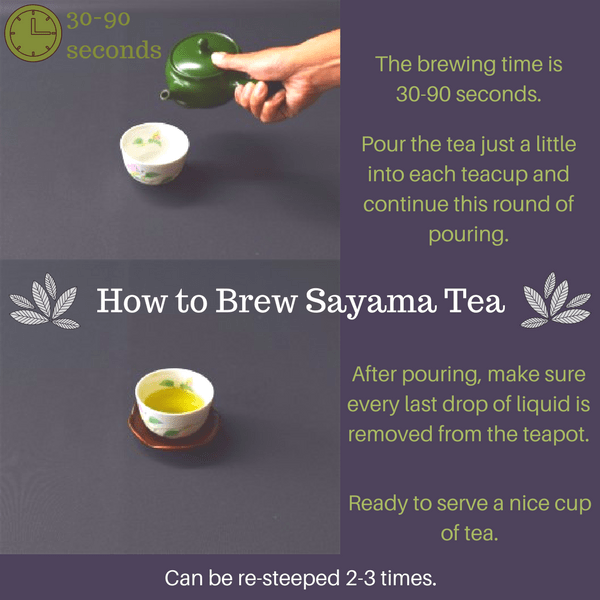 30-90 seconds

The brewing time is 30-90 seconds.

Pour the tea just a little into each teacup and continue this round of pouring.

How to Brew Sayama Tea

After pouring, make sure every last drop of liquid is removed from the teapot.

Ready to serve a nice cup of tea.

Can be re-steeped 2-3 times.